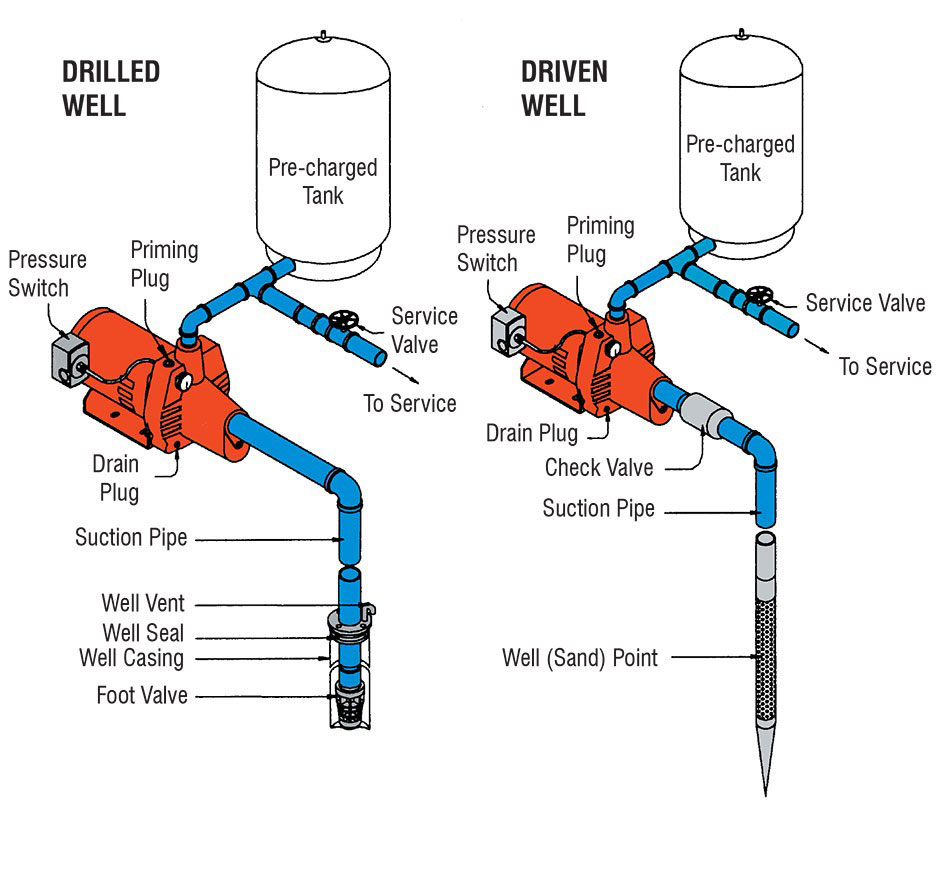 DRILLED WELL

Pre-charged Tank

Pressure Switch

Priming Plug

Service Valve

To Service

Drain Plug

Suction Pipe

Well Vent

Well Seal

Well Casing

Foot Valve

DRIVEN WELL

Pre-charged Tank

Pressure Switch

Priming Plug

Service Valve

To Service

Drain Plug

Check Valve

Suction Pipe

Well (Sand) Point